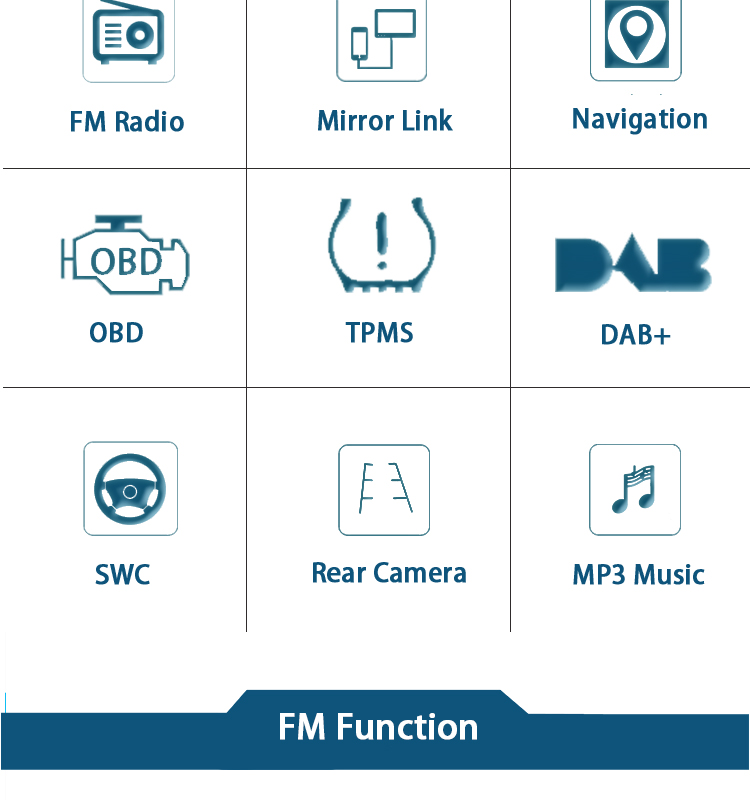 FM Radio

Mirror Link

Navigation

OBD

OBD

TPMS

DAB

DAB+

SWC

Rear Camera

MP3 Music

FM Function